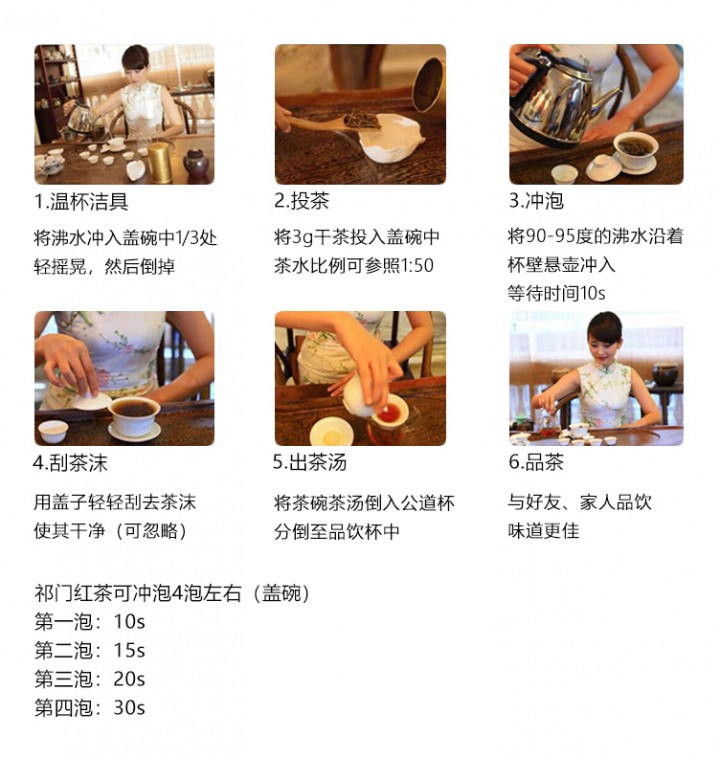 1.温杯洁具

将沸水冲入盖碗中1/3处
轻摇晃，然后倒掉

2.投茶

将3g干茶投入盖碗中
茶水比例可参照1:50

3.冲泡

将90-95度的沸水沿着
杯壁悬壶冲入
等待时间10s

4.刮茶沫

用盖子轻轻刮去茶沫
使其干净（可忽略）

5.出茶汤

将茶碗茶汤倒入公道杯
分倒至品饮杯中

6.品茶

与好友、家人品饮
味道更佳

祁门红茶可冲泡4泡左右（盖碗）
第一泡：10s
第二泡：15s
第三泡：20s
第四泡：30s